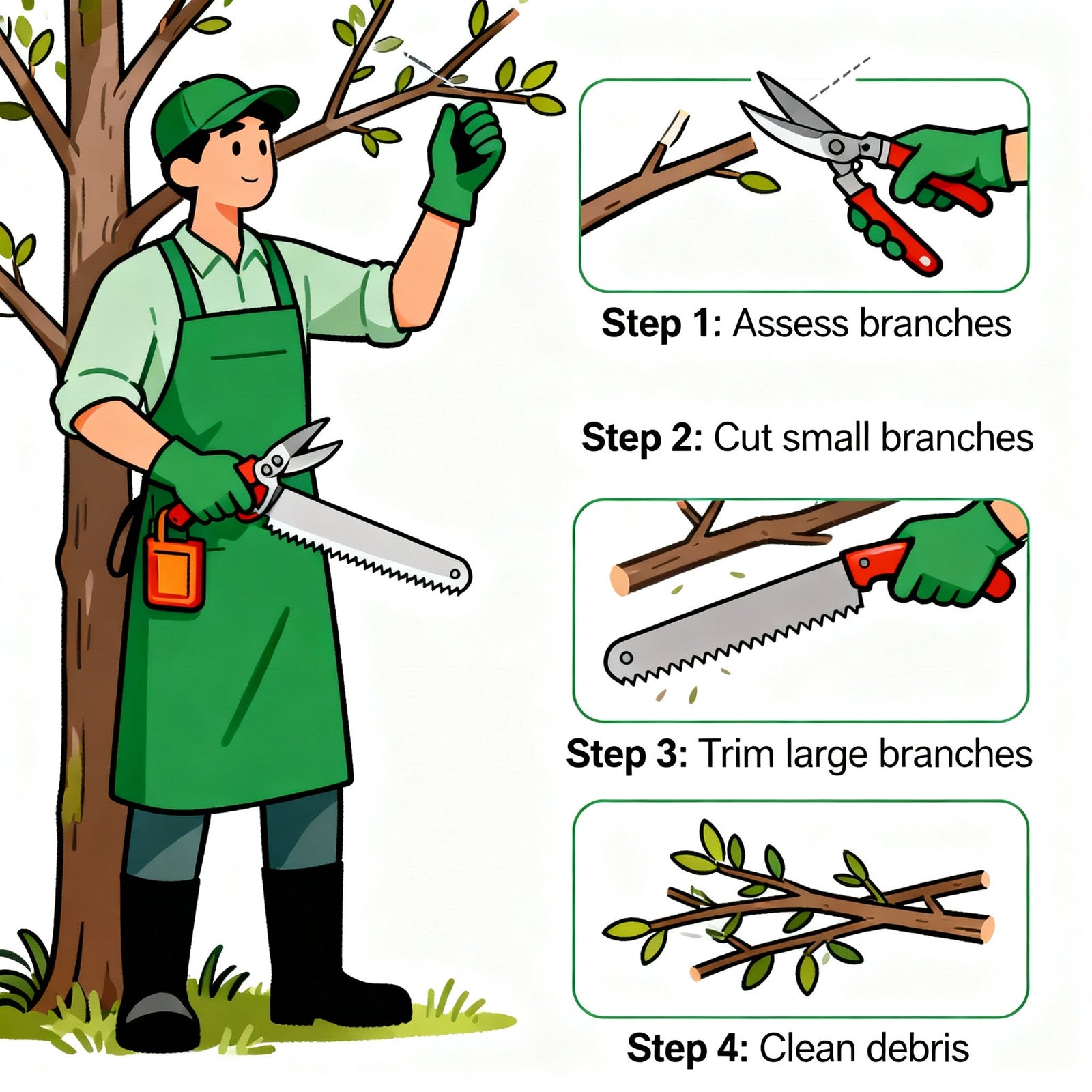 Step 1: Assess branches

Step 2: Cut small branches

Step 3: Trim large branches

Step 4: Clean debris