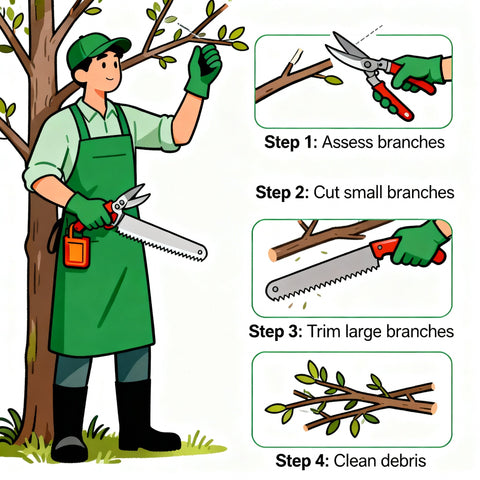 Step 1: Assess branches

Step 2: Cut small branches

Step 3: Trim large branches

Step 4: Clean debris