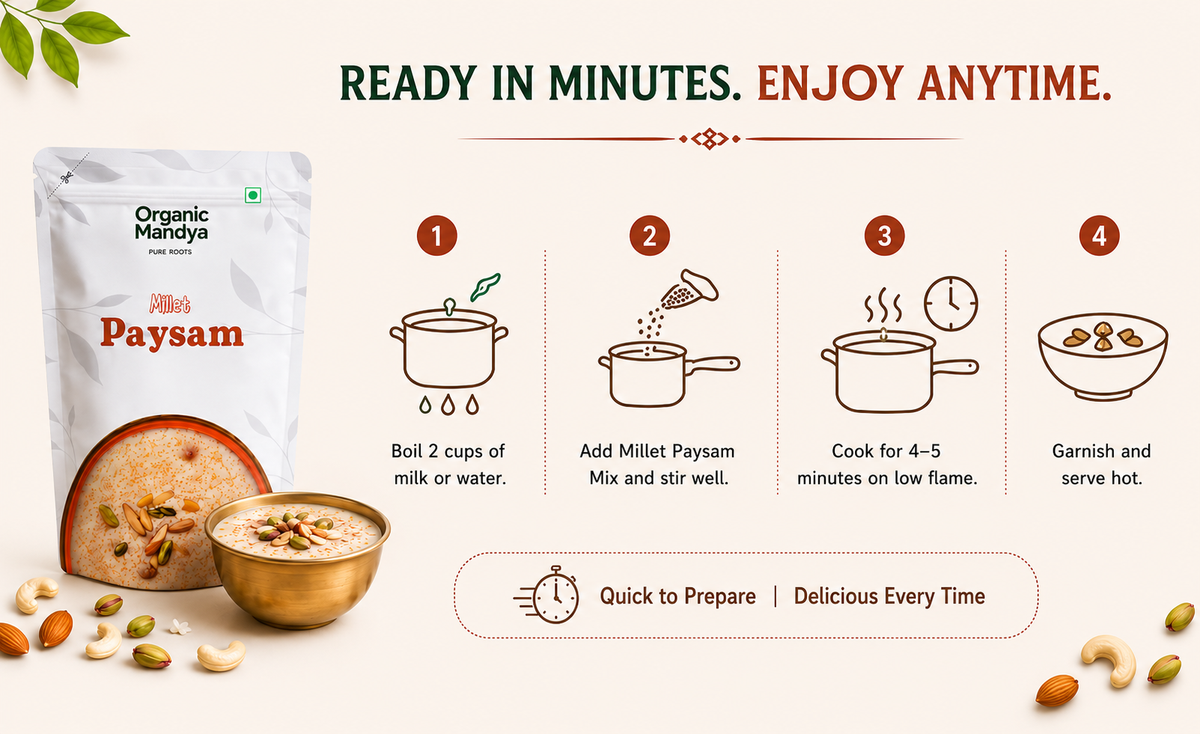 READY IN MINUTES. ENJOY ANYTIME.

Organic Mandya
PURE ROOTS

Millet
Paysam

1
Boil 2 cups of milk or water.

2
Add Millet Paysam Mix and stir well.

3
Cook for 4–5 minutes on low flame.

4
Garnish and serve hot.

Quick to Prepare | Delicious Every Time